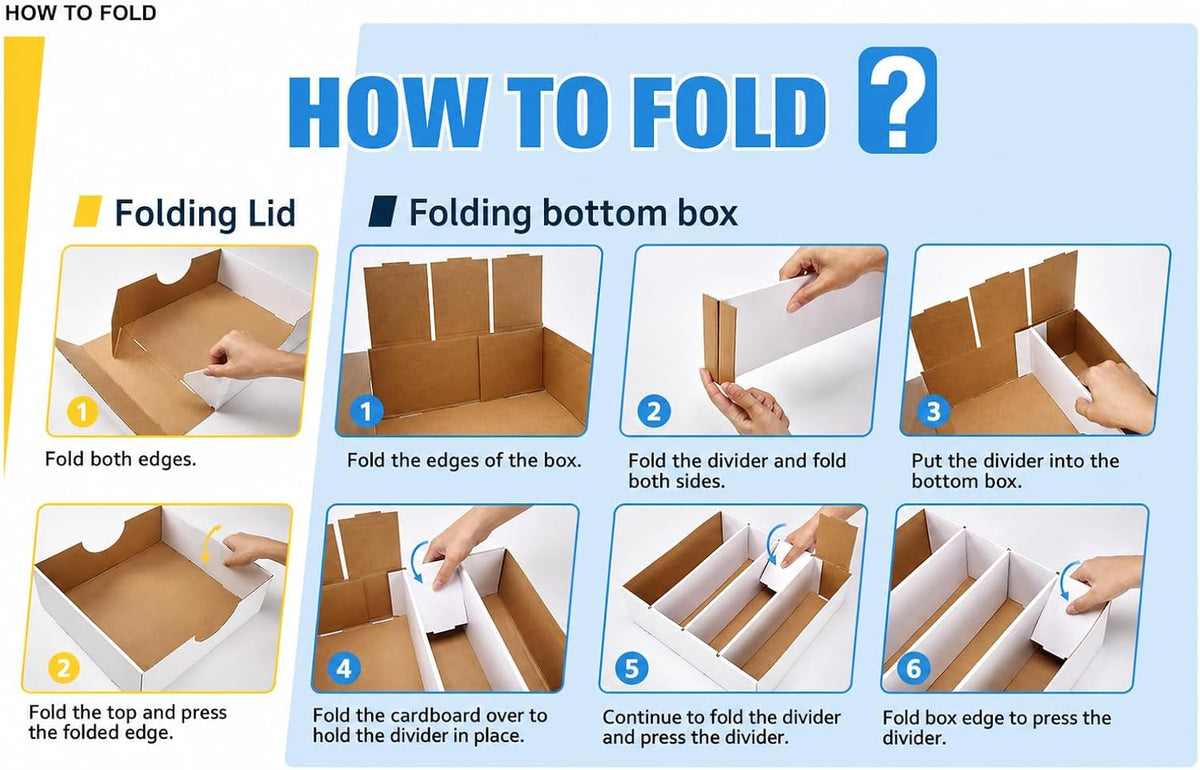 HOW TO FOLD

HOW TO FOLD ?

Folding Lid

1

Fold both edges.

2

Fold the top and press the folded edge.

Folding bottom box

1

Fold the edges of the box.

2

Fold the divider and fold both sides.

3

Put the divider into the bottom box.

4

Fold the cardboard over to hold the divider in place.

5

Continue to fold the divider and press the divider.

6

Fold box edge to press the divider.